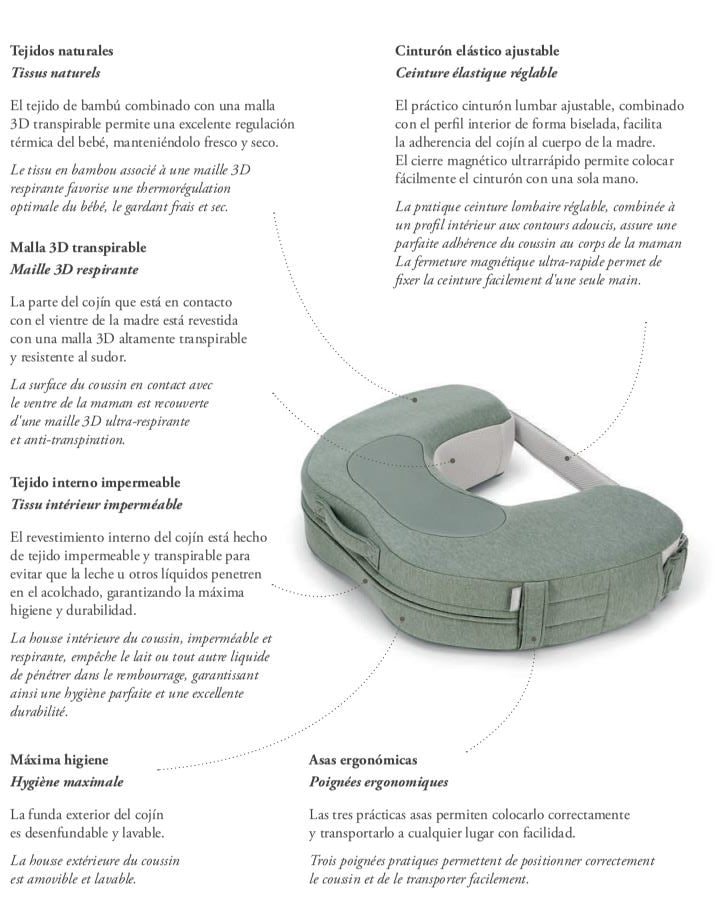 Tejidos naturales
Tissus naturels

El tejido de bambú combinado con una malla 3D transpirable permite una excelente regulación térmica del bebé, manteniéndolo fresco y seco.

Le tissu en bambou associé à une maille 3D respirante favorise une thermorégulation optimale du bébé, le gardant frais et sec.

Malla 3D transpirable
Maille 3D respirante

La parte del cojín que está en contacto con el vientre de la madre está revestida con una malla 3D altamente transpirable y resistente al sudor.

La surface du coussin en contact avec le ventre de la maman est recouverte d'une maille 3D ultra-respirante et anti-transpiration.

Tejido interno impermeable
Tissu intérieur imperméable

El revestimiento interno del cojín está hecho de tejido impermeable y transpirable para evitar que la leche u otros líquidos penetren en el acolchado, garantizando la máxima higiene y durabilidad.

La housse intérieure du coussin, imperméable et respirante, empêche le lait ou tout autre liquide de pénétrer dans le rembourrage, garantissant ainsi une hygiène parfaite et une excellente durabilité.

Máxima higiene
Hygiène maximale

La funda exterior del cojín es desenfundable y lavable.

La housse extérieure du coussin est amovible et lavable.

Cinturón elástico ajustable
Ceinture élastique réglable

El práctico cinturón lumbar ajustable, combinado con el perfil interior de forma biselada, facilita la adherencia del cojín al cuerpo de la madre. El cierre magnético ultrarrápido permite colocar fácilmente el cinturón con una sola mano.

La pratique ceinture lombaire réglable, combinée à un profil intérieur aux contours adoucis, assure une parfaite adhérence du coussin au corps de la maman La fermeture magnétique ultra-rapide permet de fixer la ceinture facilement d'une seule main.

Asas ergonómicas
Poignées ergonomiques

Las tres prácticas asas permiten colocarlo correctamente y transportarlo a cualquier lugar con facilidad.

Trois poignées pratiques permettent de positionner correctement le coussin et de le transporter facilement.