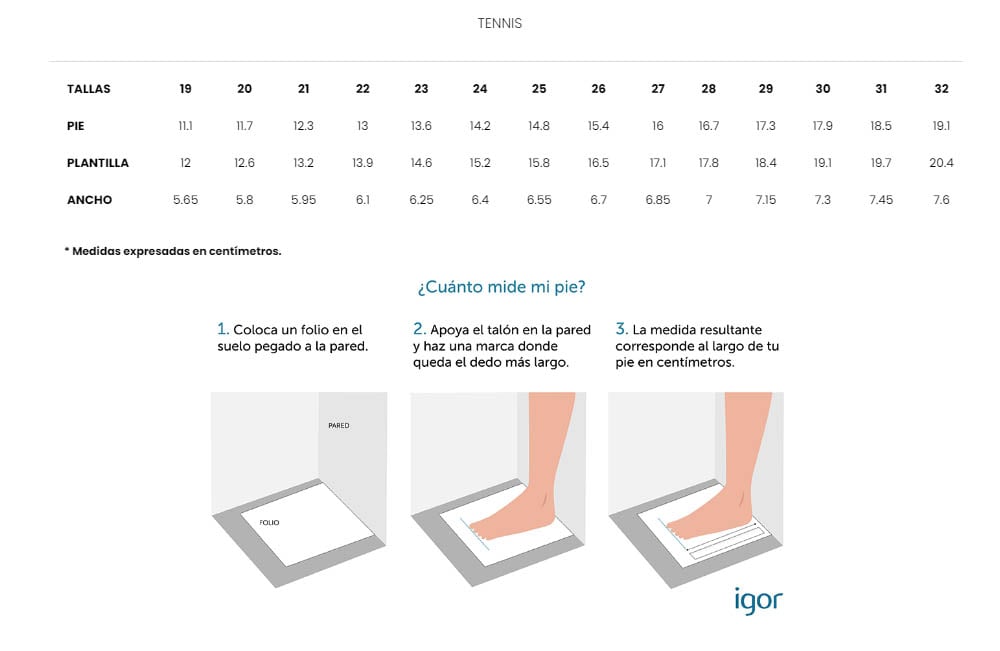 TENNIS

| TALLAS | 19 | 20 | 21 | 22 | 23 | 24 | 25 | 26 | 27 | 28 | 29 | 30 | 31 | 32 |
|---|---|---|---|---|---|---|---|---|---|---|---|---|---|---|
| PIE | 11.1 | 11.7 | 12.3 | 13 | 13.6 | 14.2 | 14.8 | 15.4 | 16 | 16.7 | 17.3 | 17.9 | 18.5 | 19.1 |
| PLANTILLA | 12 | 12.6 | 13.2 | 13.9 | 14.6 | 15.2 | 15.8 | 16.5 | 17.1 | 17.8 | 18.4 | 19.1 | 19.7 | 20.4 |
| ANCHO | 5.65 | 5.8 | 5.95 | 6.1 | 6.25 | 6.4 | 6.55 | 6.7 | 6.85 | 7 | 7.15 | 7.3 | 7.45 | 7.6 |

* Medidas expresadas en centímetros.

¿Cuánto mide mi pie?

1. Coloca un folio en el suelo pegado a la pared.

2. Apoya el talón en la pared y haz una marca donde queda el dedo más largo.

3. La medida resultante corresponde al largo de tu pie en centímetros.

PARED

FOLIO

igor