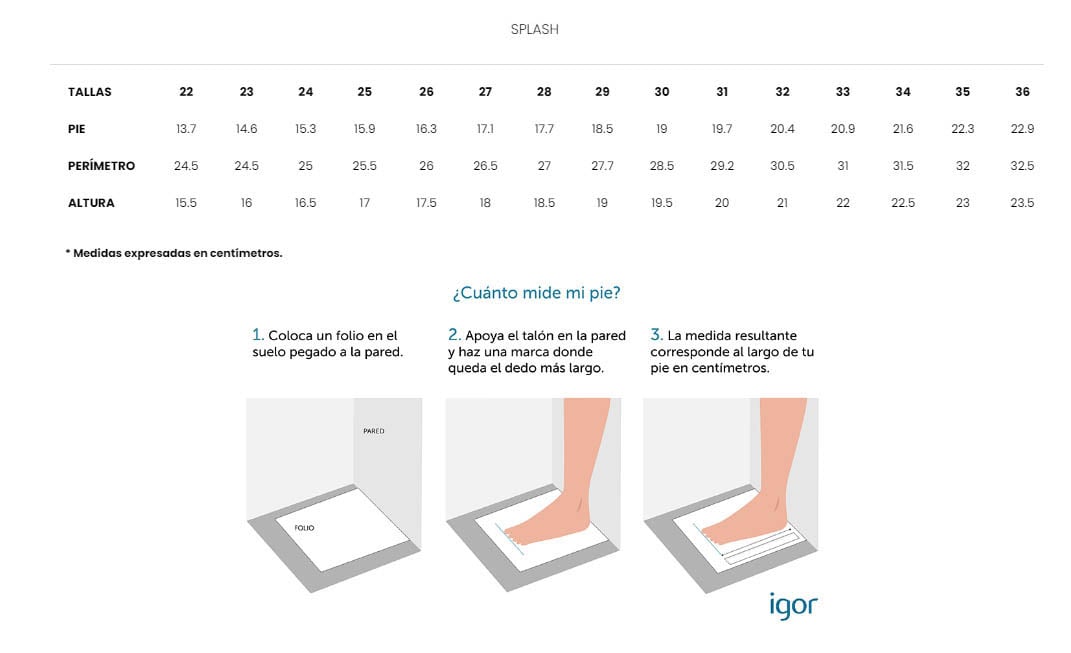 SPLASH

| TALLAS | 22 | 23 | 24 | 25 | 26 | 27 | 28 | 29 | 30 | 31 | 32 | 33 | 34 | 35 | 36 |
|---|---|---|---|---|---|---|---|---|---|---|---|---|---|---|---|
| PIE | 13.7 | 14.6 | 15.3 | 15.9 | 16.3 | 17.1 | 17.7 | 18.5 | 19 | 19.7 | 20.4 | 20.9 | 21.6 | 22.3 | 22.9 |
| PERÍMETRO | 24.5 | 24.5 | 25 | 25.5 | 26 | 26.5 | 27 | 27.7 | 28.5 | 29.2 | 30.5 | 31 | 31.5 | 32 | 32.5 |
| ALTURA | 15.5 | 16 | 16.5 | 17 | 17.5 | 18 | 18.5 | 19 | 19.5 | 20 | 21 | 22 | 22.5 | 23 | 23.5 |

* Medidas expresadas en centímetros.

¿Cuánto mide mi pie?

1. Coloca un folio en el suelo pegado a la pared.

2. Apoya el talón en la pared y haz una marca donde queda el dedo más largo.

3. La medida resultante corresponde al largo de tu pie en centímetros.

PARED

FOLIO

igor